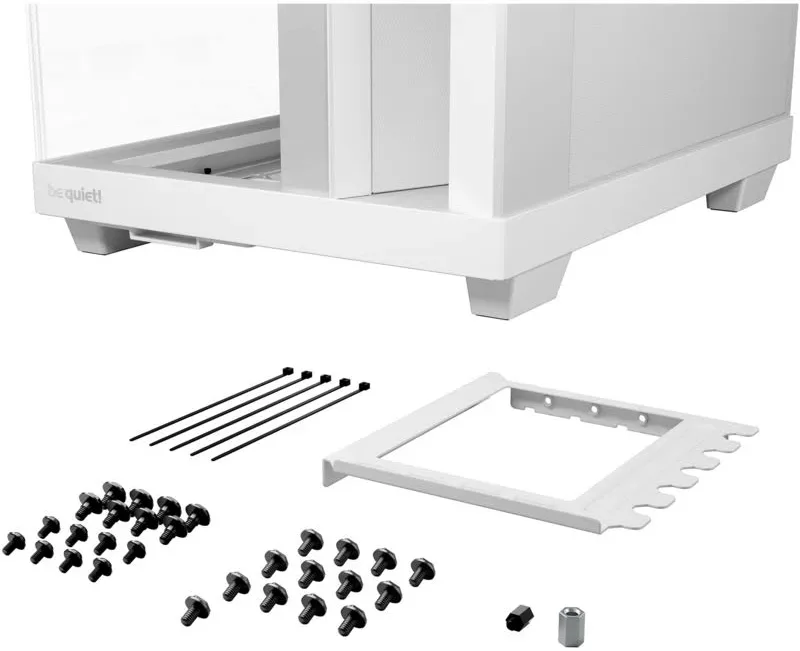 be quiet!